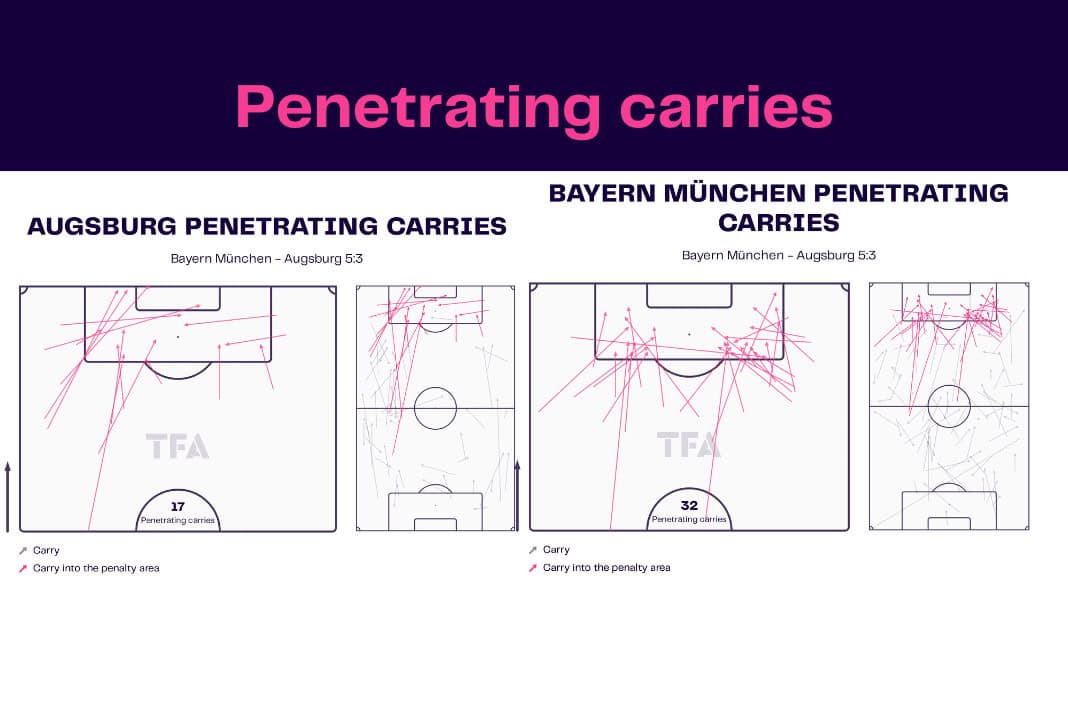 Penetrating carries

AUGSBURG PENETRATING CARRIES

Bayern München - Augsburg 5:3

TFA

17
Penetrating carries

Carry
Carry into the penalty area

BAYERN MÜNCHEN PENETRATING CARRIES

Bayern München - Augsburg 5:3

TFA

32
Penetrating carries

Carry
Carry into the penalty area